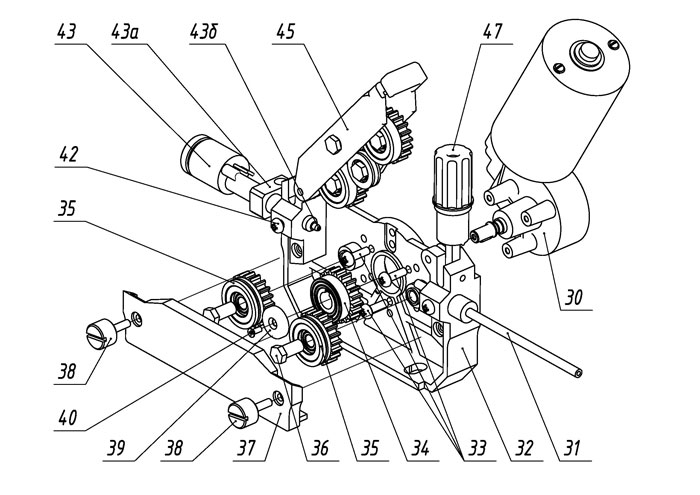 43
43а
43б
45
47
42
35
30
38
40
39
38
37
36
35
34
33
32
31